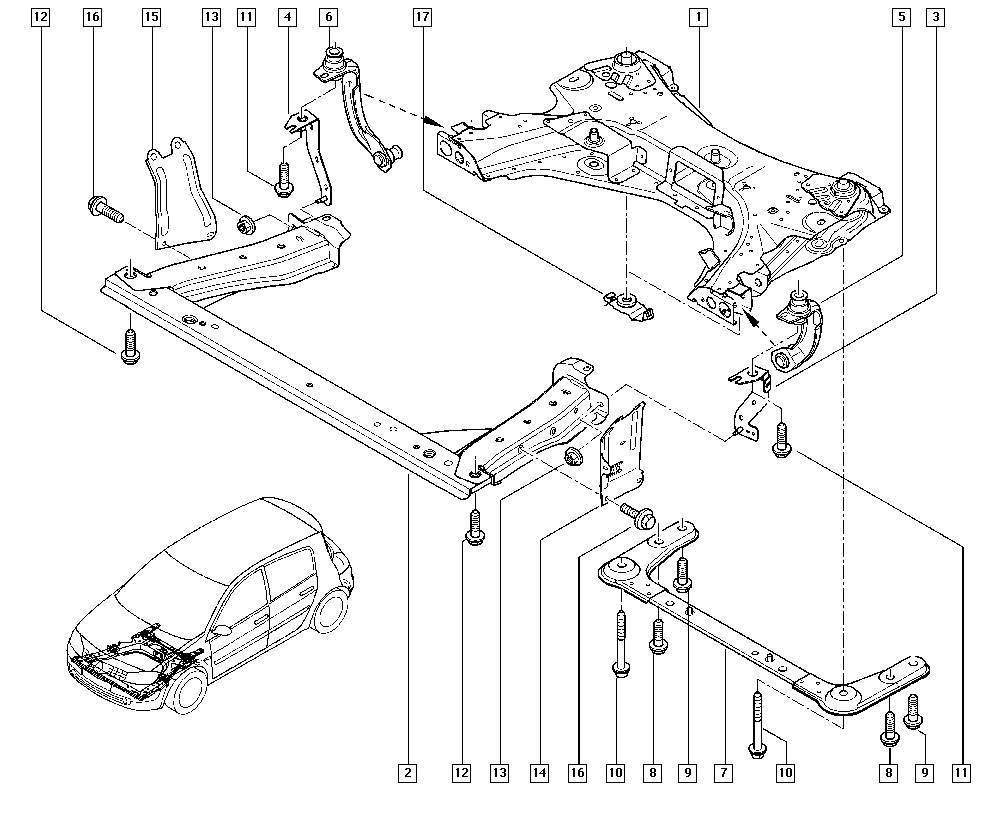 12
16
15
13
11
4
6
17
1
5
3
2
12
13
14
16
10
8
9
7
10
8
9
11